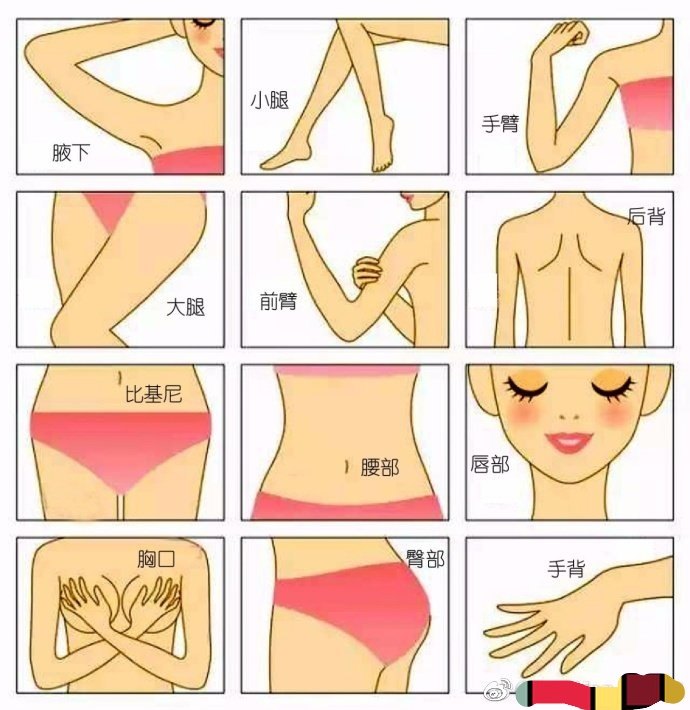 腋下

小腿

手臂

大腿

前臂

后背

比基尼

腰部

唇部

胸口

臀部

手背