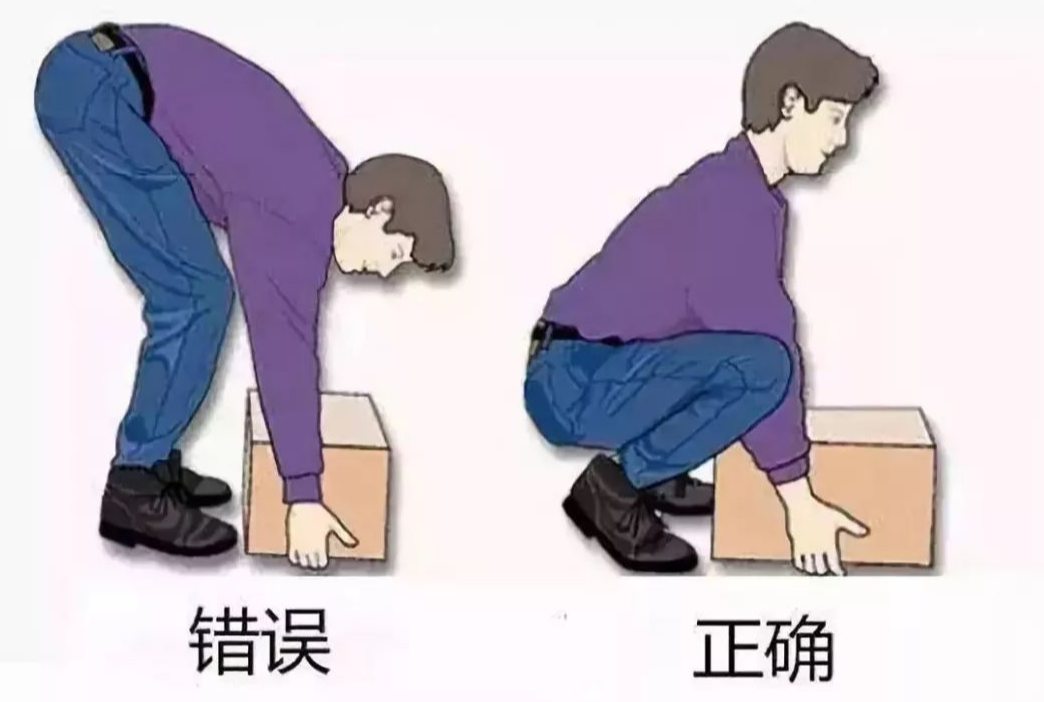 错误

正确