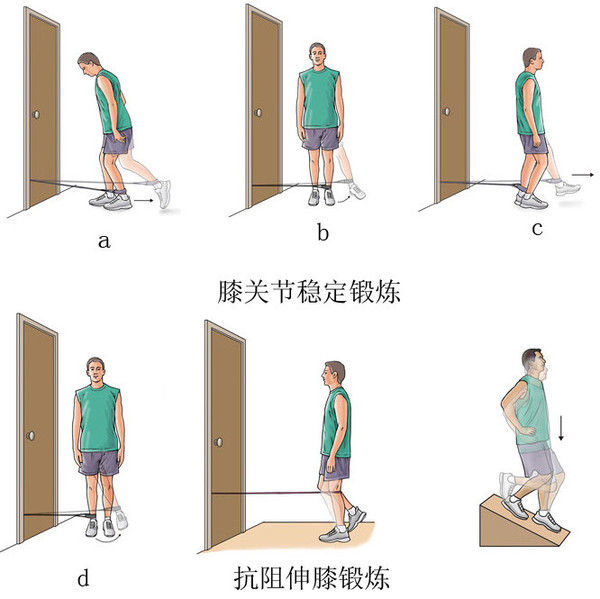 a

b

c

膝关节稳定锻炼

d

抗阻伸膝锻炼