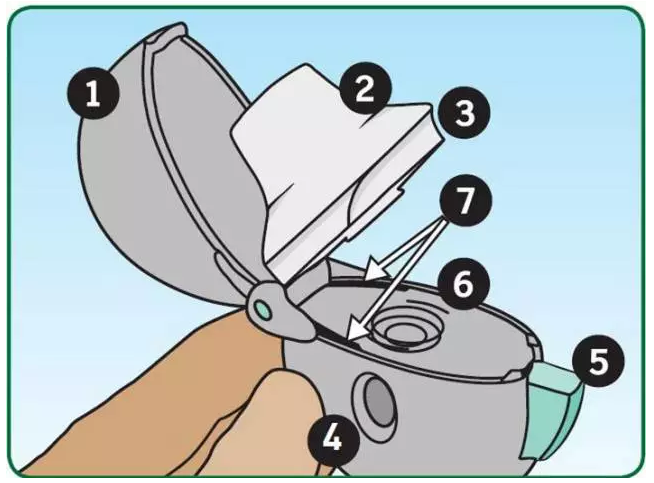 1
2
3
7
6
5
4