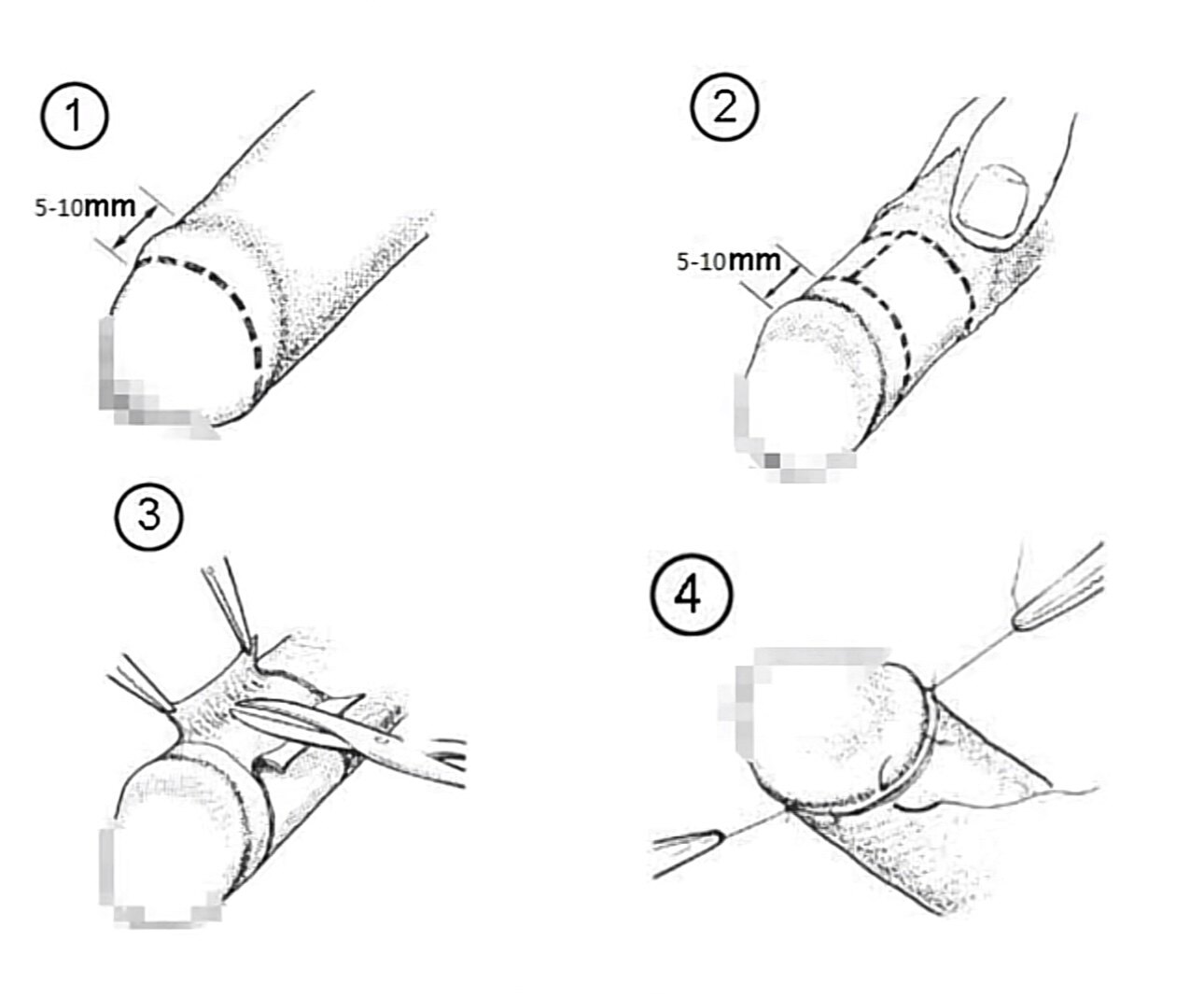 1

5-10mm

2

5-10mm

3

4